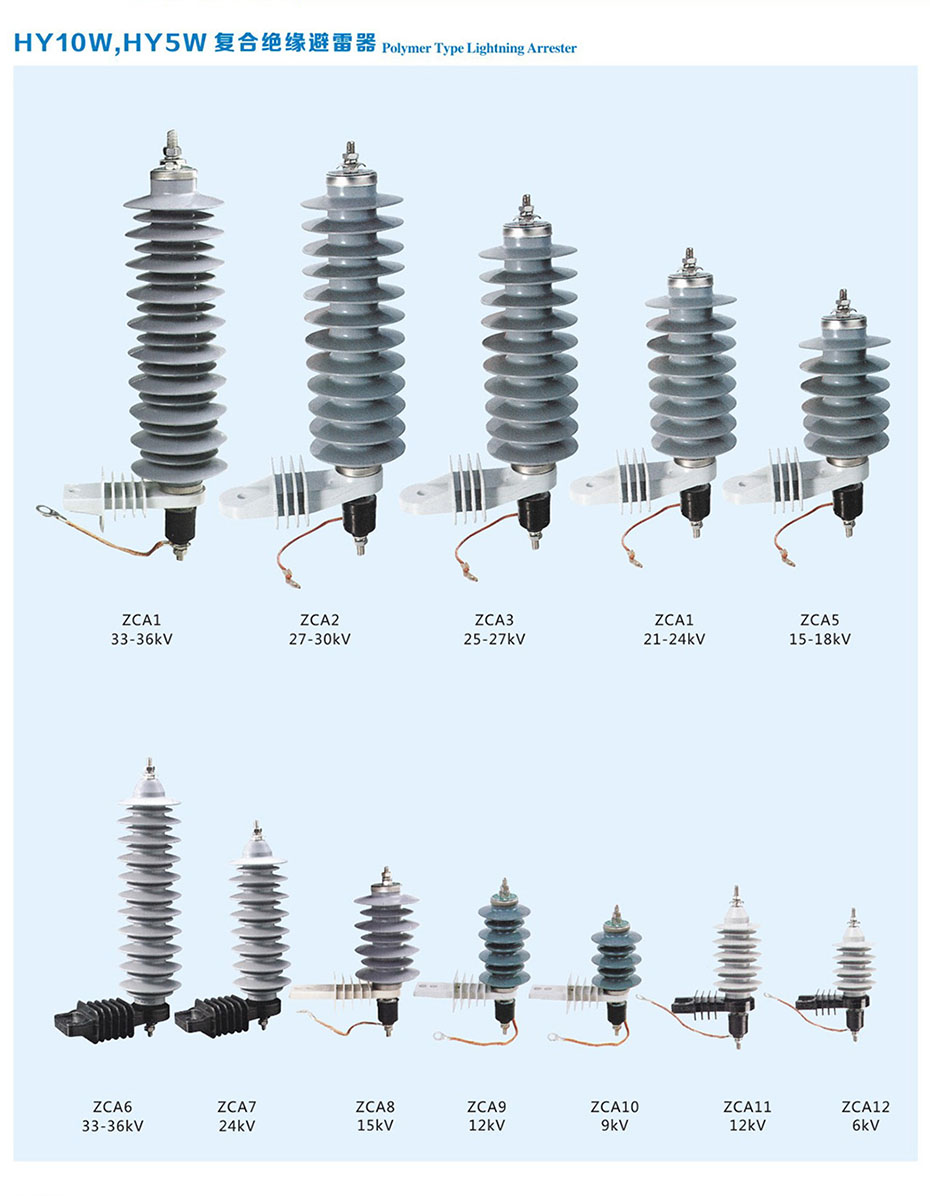 HY10W,HY5W 复合绝缘避雷器 Polymer Type Lightning Arrester

ZCA1
33-36kV

ZCA2
27-30kV

ZCA3
25-27kV

ZCA1
21-24kV

ZCA5
15-18kV

ZCA6
33-36kV

ZCA7
24kV

ZCA8
15kV

ZCA9
12kV

ZCA10
9kV

ZCA11
12kV

ZCA12
6kV