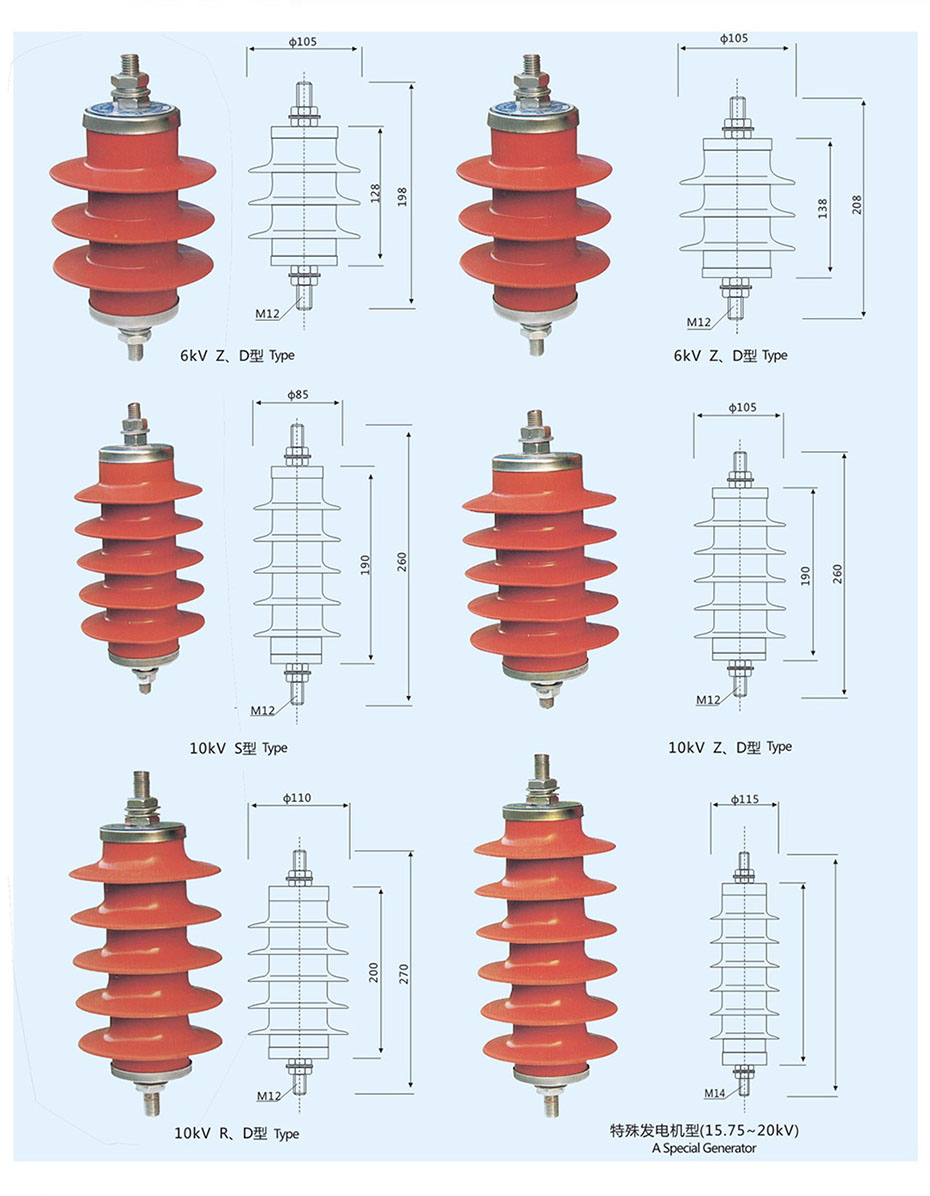 ϕ105

128

198

M12

6kV Z、D型 Type

ϕ105

138

208

M12

6kV Z、D型 Type

ϕ85

190

260

M12

10kV S型 Type

ϕ105

190

260

M12

10kV Z、D型 Type

ϕ110

200

270

M12

10kV R、D型 Type

ϕ115

M14

特殊发电机型(15.75~20kV)
A Special Generator