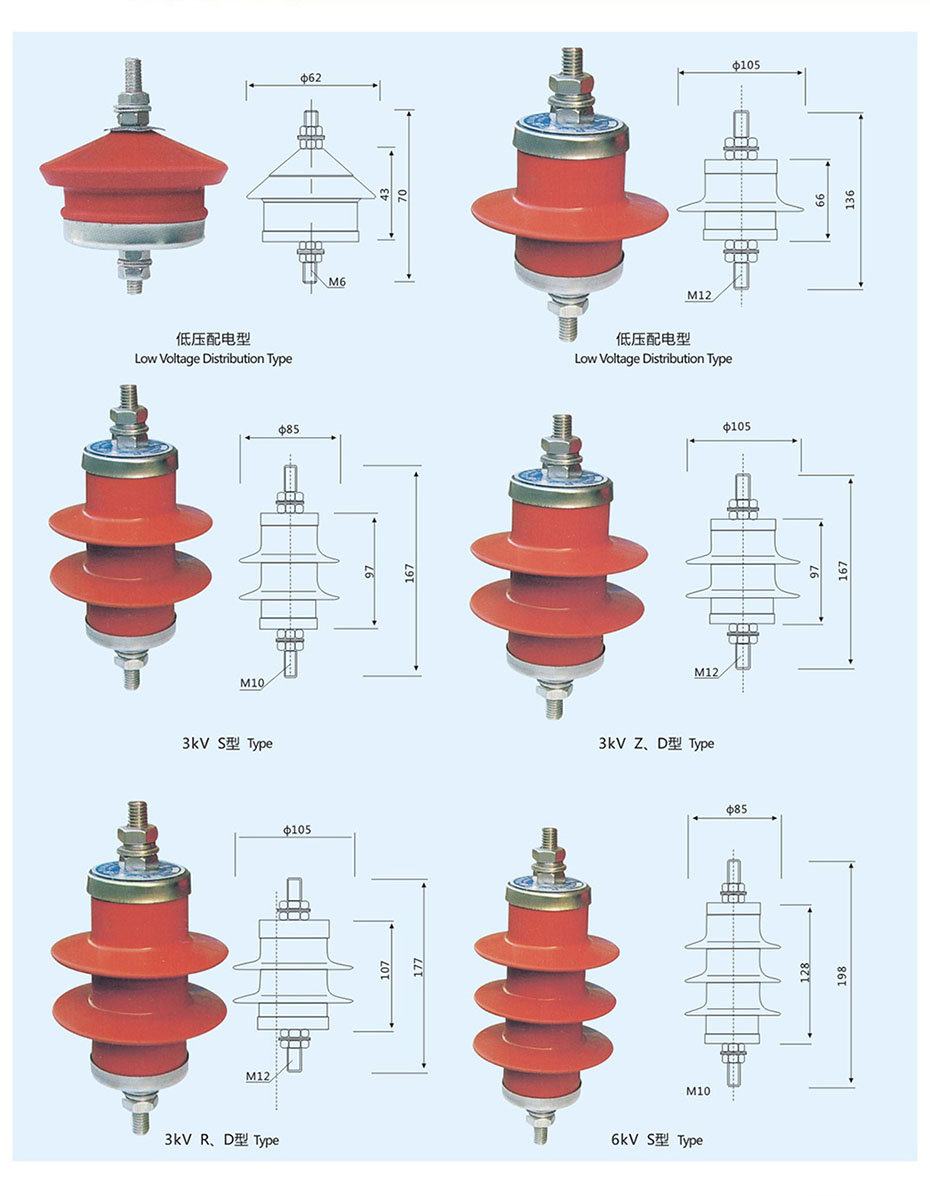 ϕ62

43

70

M6

低压配电型
Low Voltage Distribution Type

ϕ105

66

136

M12

低压配电型
Low Voltage Distribution Type

ϕ85

97

167

M10

3kV S型 Type

ϕ105

97

167

M12

3kV Z、D型 Type

ϕ105

107

177

M12

3kV R、D型 Type

ϕ85

128

198

M10

6kV S型 Type