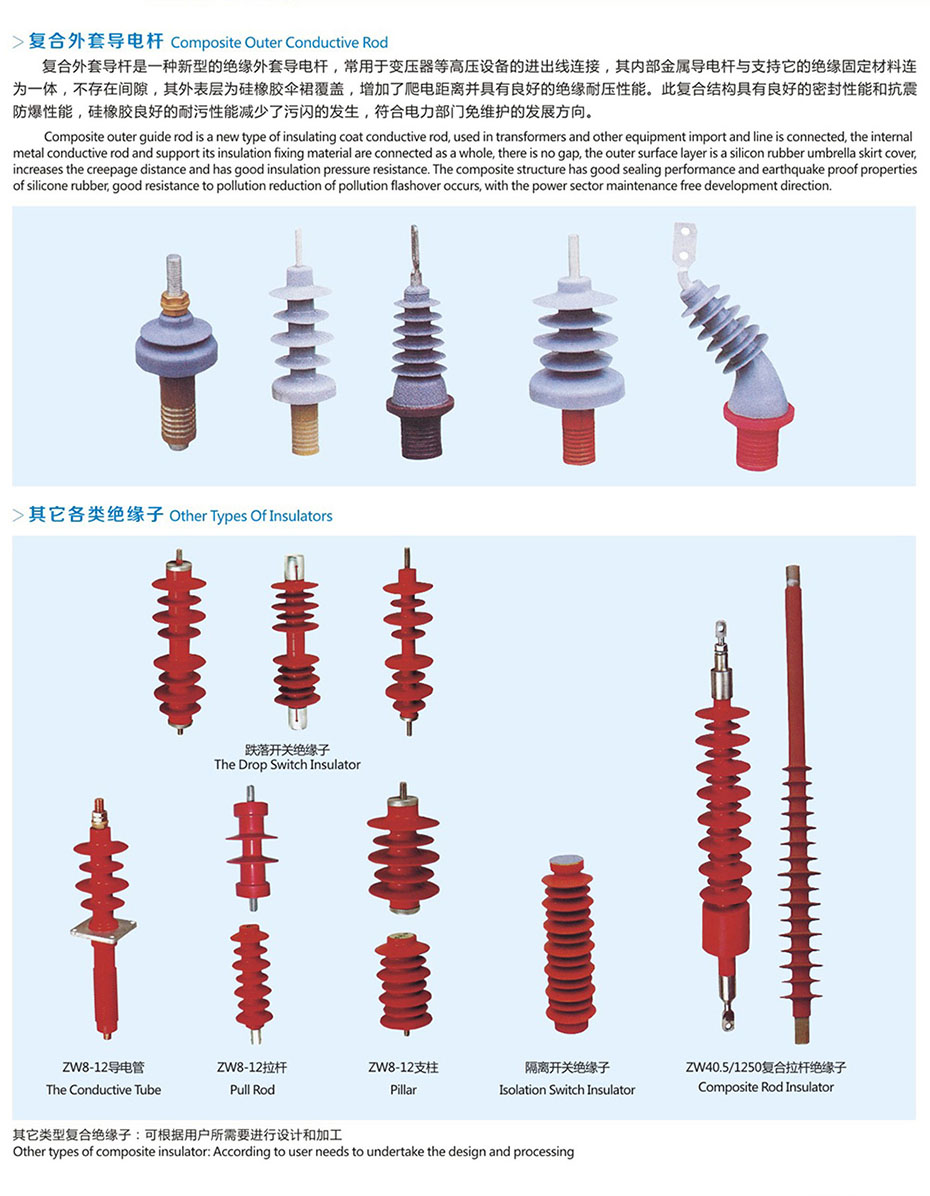 > 复合外套导电杆 Composite Outer Conductive Rod

复合外套导杆是一种新型的绝缘外套导电杆，常用于变压器等高压设备的进出线连接，其内部金属导电杆与支持它的绝缘固定材料连为一体，不存在间隙，其外表层为硅橡胶伞裙覆盖，增加了爬电距离并具有良好的绝缘耐压性能。此复合结构具有良好的密封性能和抗震防爆性能，硅橡胶良好的耐污性能减少了污闪的发生，符合电力部门免维护的发展方向。

Composite outer guide rod is a new type of insulating coat conductive rod, used in transformers and other equipment import and line is connected, the internal metal conductive rod and support its insulation fixing material are connected as a whole, there is no gap, the outer surface layer is a silicon rubber umbrella skirt cover, increases the creepage distance and has good insulation pressure resistance. The composite structure has good sealing performance and earthquake proof properties of silicone rubber, good resistance to pollution reduction of pollution flashover occurs, with the power sector maintenance free development direction.

> 其它各类绝缘子 Other Types Of Insulators

跌落开关绝缘子
The Drop Switch Insulator

ZW8-12导电管
The Conductive Tube

ZW8-12拉杆
Pull Rod

ZW8-12支柱
Pillar

隔离开关绝缘子
Isolation Switch Insulator

ZW40.5/1250复合拉杆绝缘子
Composite Rod Insulator

其它类型复合绝缘子：可根据用户所需要进行设计和加工
Other types of composite insulator: According to user needs to undertake the design and processing