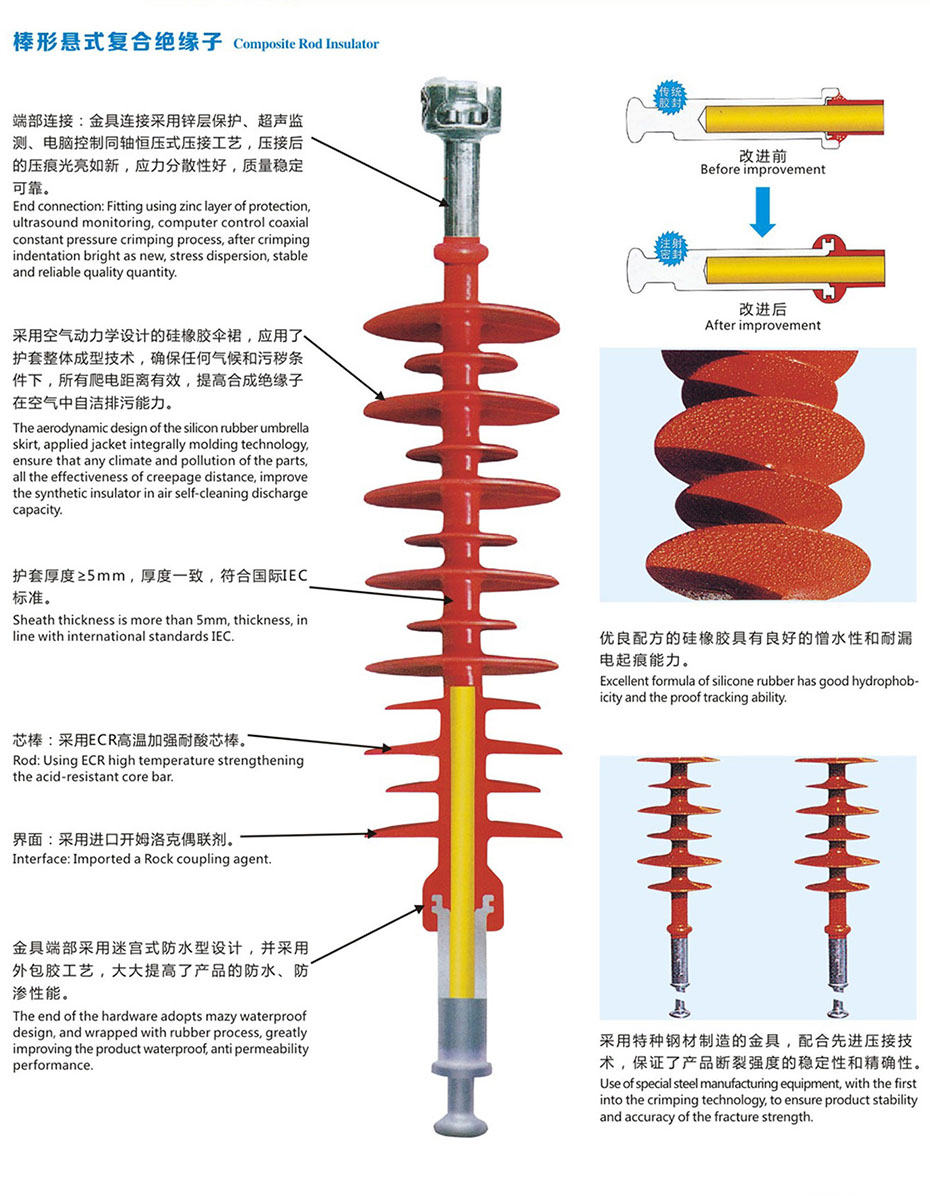 棒形悬式复合绝缘子 Composite Rod Insulator

端部连接：金具连接采用锌层保护、超声监测、电脑控制同轴恒压式压接工艺，压接后的压痕光亮如新，应力分散性好，质量稳定可靠。
End connection: Fitting using zinc layer of protection, ultrasound monitoring, computer control coaxial constant pressure crimping process, after crimping indentation bright as new, stress dispersion, stable and reliable quality quantity.

采用空气动力学设计的硅橡胶伞裙，应用了护套整体成型技术，确保任何气候和污秽条件下，所有爬电距离有效，提高合成绝缘子在空气中自洁排污能力。
The aerodynamic design of the silicon rubber umbrella skirt, applied jacket integrally molding technology, ensure that any climate and pollution of the parts, all the effectiveness of creepage distance, improve the synthetic insulator in air self-cleaning discharge capacity.

护套厚度≥5mm，厚度一致，符合国际IEC标准。
Sheath thickness is more than 5mm, thickness, in line with international standards IEC.

芯棒：采用ECR高温加强耐酸芯棒。
Rod: Using ECR high temperature strengthening the acid-resistant core bar.

界面：采用进口开姆洛克偶联剂。
Interface: Imported a Rock coupling agent.

金具端部采用迷宫式防水型设计，并采用外包胶工艺，大大提高了产品的防水、防渗性能。
The end of the hardware adopts mazy waterproof design, and wrapped with rubber process, greatly improving the product waterproof, anti permeability performance.

传统胶封
改进前
Before improvement

注射密封
改进后
After improvement

优良配方的硅橡胶具有良好的憎水性和耐漏电起痕能力。
Excellent formula of silicone rubber has good hydrophobicity and the proof tracking ability.

采用特种钢材制造的金具，配合先进压接技术，保证了产品断裂强度的稳定性和精确性。
Use of special steel manufacturing equipment, with the first into the crimping technology, to ensure product stability and accuracy of the fracture strength.