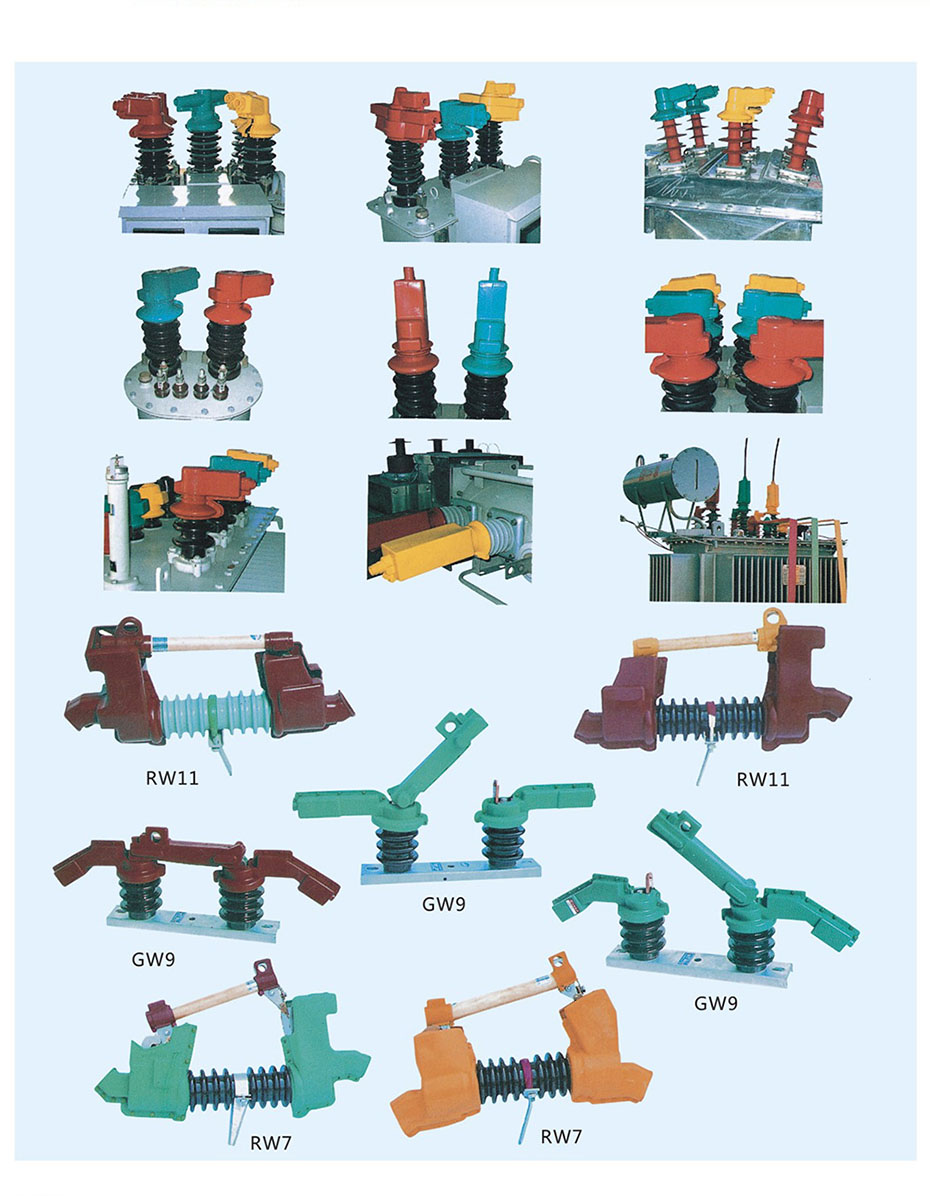 RW11

RW11

GW9

GW9

GW9

RW7

RW7