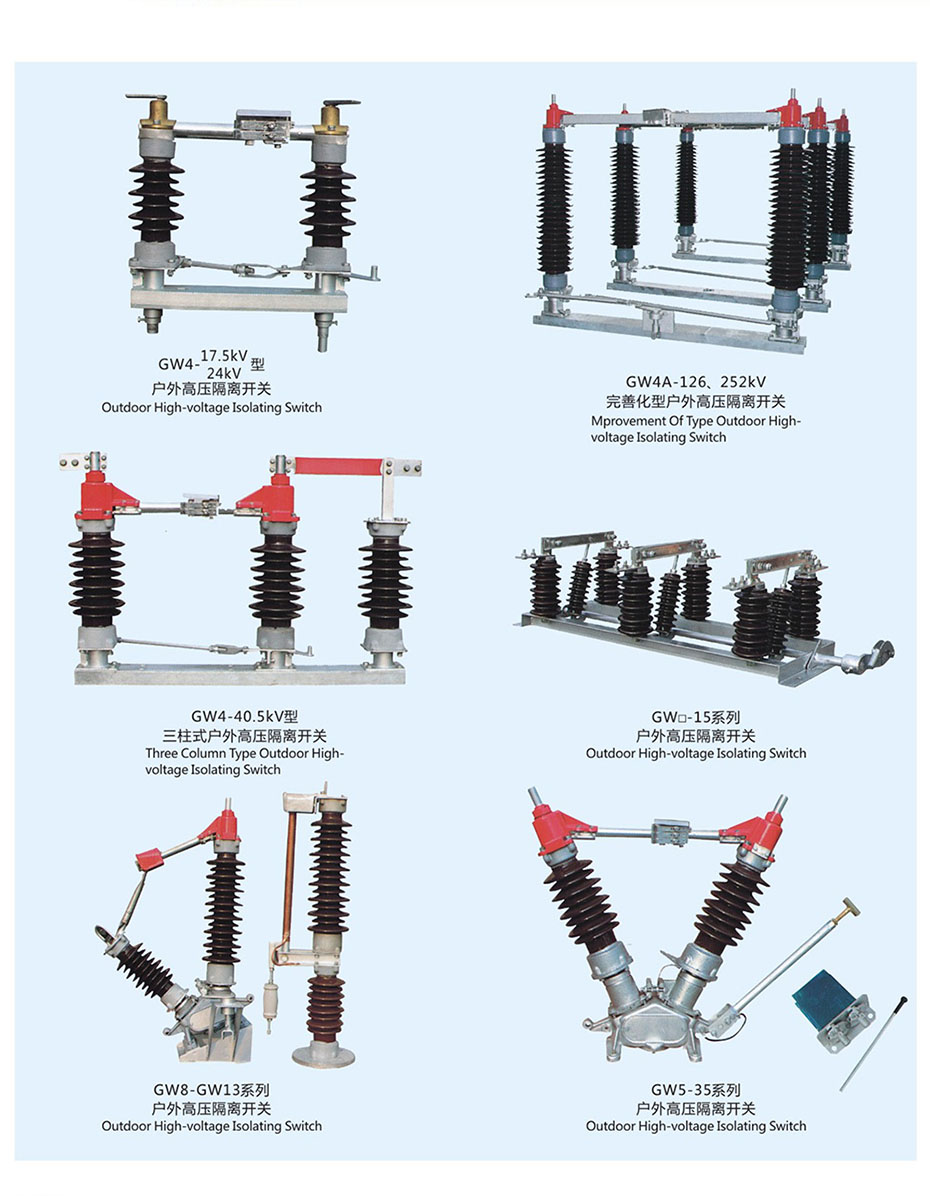 GW4-$\frac{17.5kV}{24kV}$型
户外高压隔离开关
Outdoor High-voltage Isolating Switch

GW4A-126、252kV
完善化型户外高压隔离开关
Mprovement Of Type Outdoor High-voltage Isolating Switch

GW4-40.5kV型
三柱式户外高压隔离开关
Three Column Type Outdoor High-voltage Isolating Switch

GW□-15系列
户外高压隔离开关
Outdoor High-voltage Isolating Switch

GW8-GW13系列
户外高压隔离开关
Outdoor High-voltage Isolating Switch

GW5-35系列
户外高压隔离开关
Outdoor High-voltage Isolating Switch