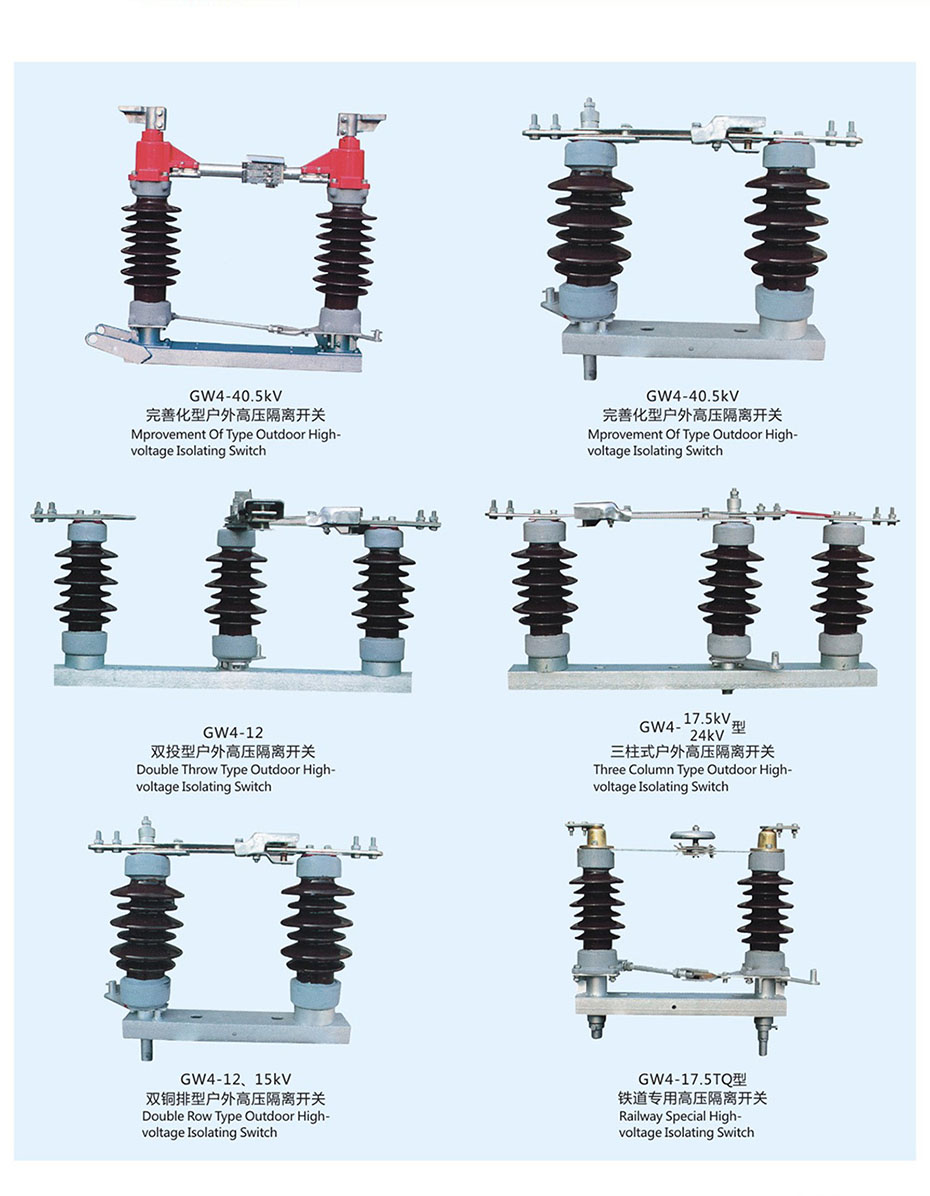 GW4-40.5kV
完善化型户外高压隔离开关
Mprovement Of Type Outdoor High-voltage Isolating Switch

GW4-40.5kV
完善化型户外高压隔离开关
Mprovement Of Type Outdoor High-voltage Isolating Switch

GW4-12
双投型户外高压隔离开关
Double Throw Type Outdoor High-voltage Isolating Switch

GW4-$\frac{17.5kV}{24kV}$型
三柱式户外高压隔离开关
Three Column Type Outdoor High-voltage Isolating Switch

GW4-12、15kV
双铜排型户外高压隔离开关
Double Row Type Outdoor High-voltage Isolating Switch

GW4-17.5TQ型
铁道专用高压隔离开关
Railway Special High-voltage Isolating Switch